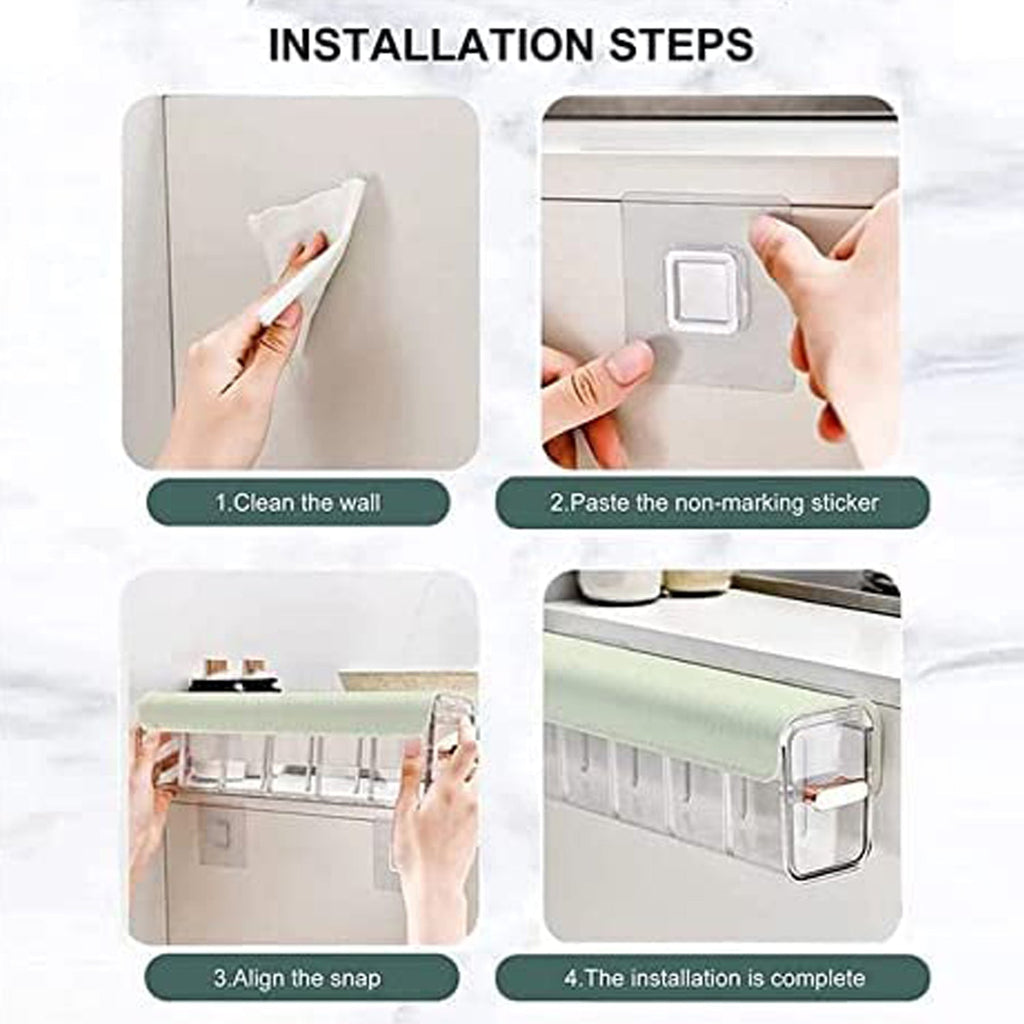 INSTALLATION STEPS

1.Clean the wall

2.Paste the non-marking sticker

3.Align the snap

4.The installation is complete